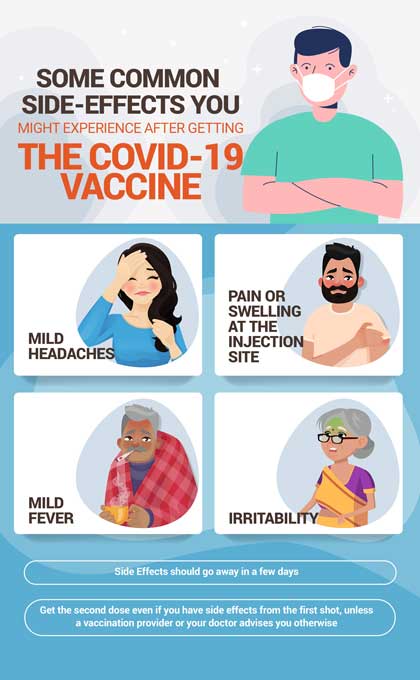 SOME COMMON SIDE-EFFECTS YOU
MIGHT EXPERIENCE AFTER GETTING
THE COVID-19 VACCINE

MILD HEADACHES

PAIN OR SWELLING AT THE INJECTION SITE

MILD FEVER

IRRITABILITY

Side Effects should go away in a few days

Get the second dose even if you have side effects from the first shot, unless a vaccination provider or your doctor advises you otherwise